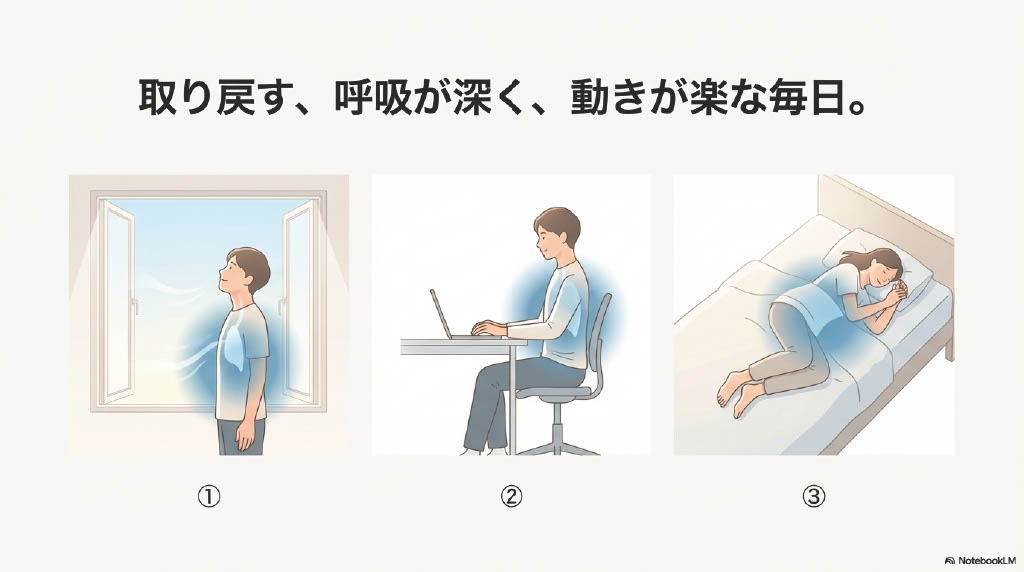 取り戻す、呼吸が深く、動きが楽な毎日。

①

②

③

NotebookLM