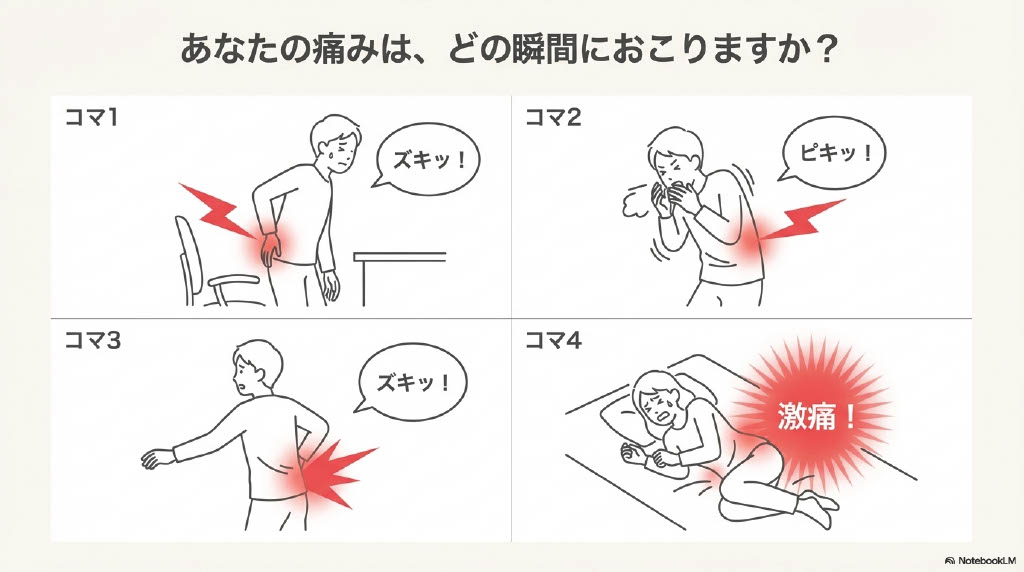 あなたの痛みは、どの瞬間におこりますか？

コマ1

ズキッ！

コマ2

ピキッ！

コマ3

ズキッ！

コマ4

激痛！

NotebookLM