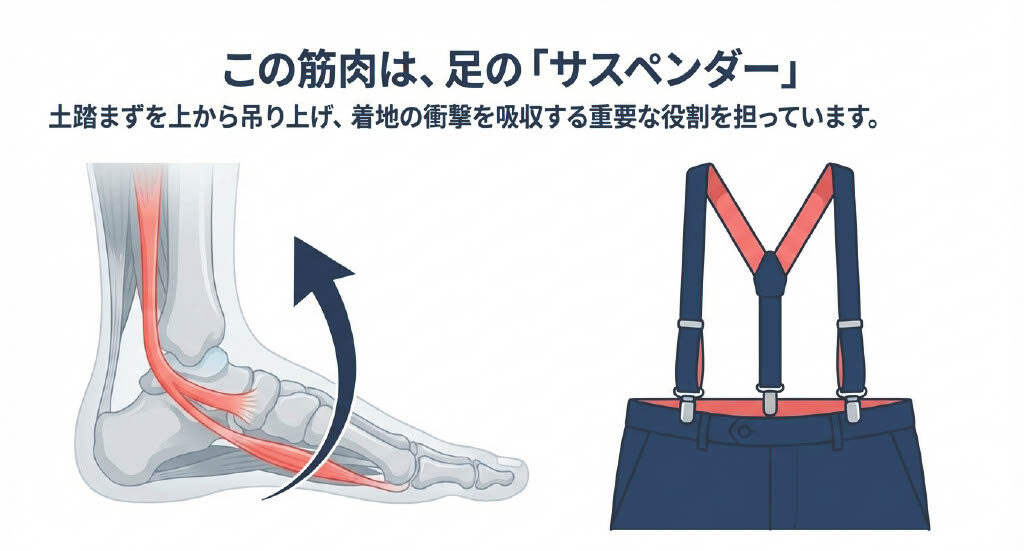 この筋肉は、足の「サスペンダー」

土踏まずを上から吊り上げ、着地の衝撃を吸収する重要な役割を担っています。