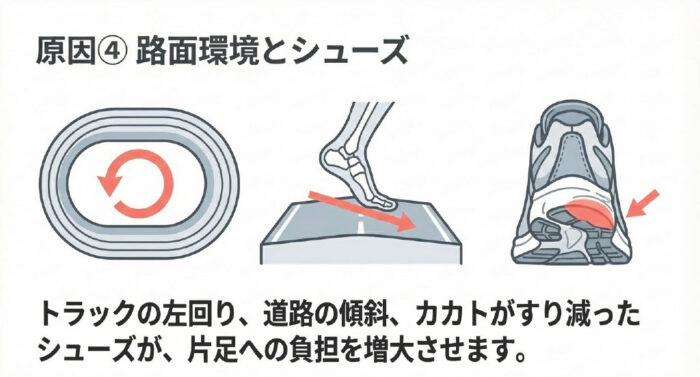 原因④ 路面環境とシューズ

トラックの左回り、道路の傾斜、カカトがすり減ったシューズが、片足への負担を増大させます。